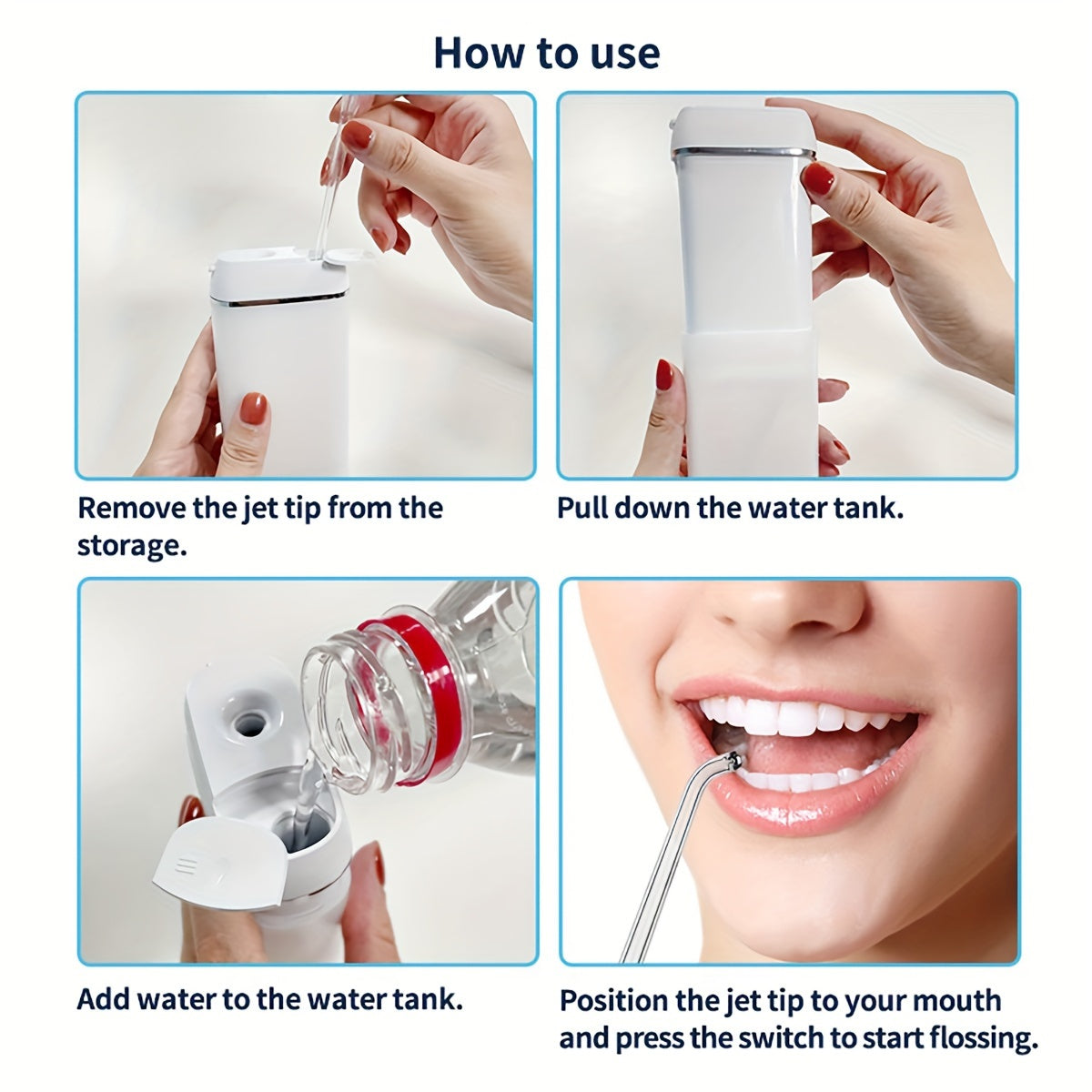 How to use

Remove the jet tip from the storage.

Pull down the water tank.

Add water to the water tank.

Position the jet tip to your mouth and press the switch to start flossing.