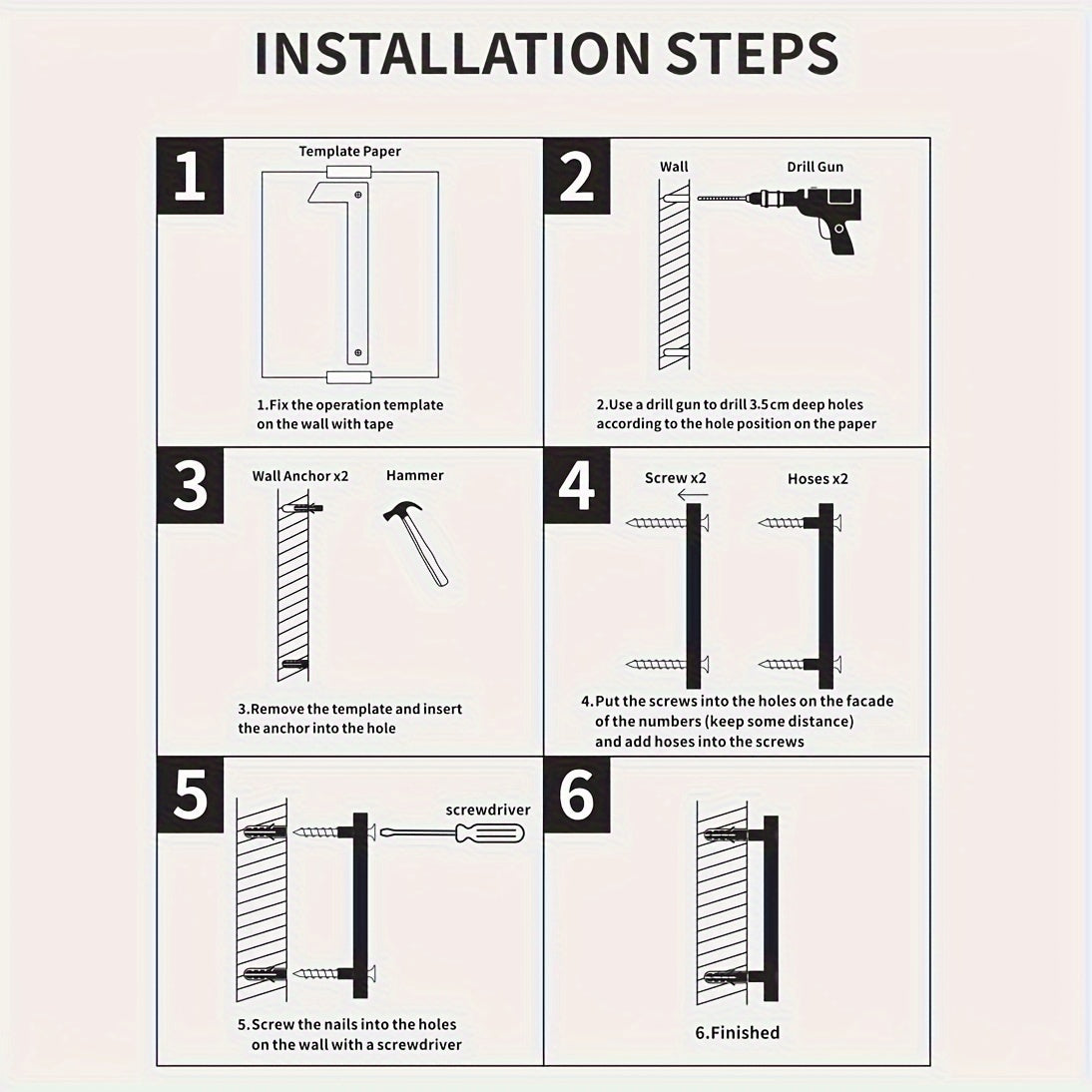 INSTALLATION STEPS

1

Template Paper

1.Fix the operation template on the wall with tape

2

Wall

Drill Gun

2.Use a drill gun to drill 3.5cm deep holes according to the hole position on the paper

3

Wall Anchor x2

Hammer

3.Remove the template and insert the anchor into the hole

4

Screw x2

Hoses x2

4.Put the screws into the holes on the facade of the numbers (keep some distance) and add hoses into the screws

5

screwdriver

5.Screw the nails into the holes on the wall with a screwdriver

6

6.Finished