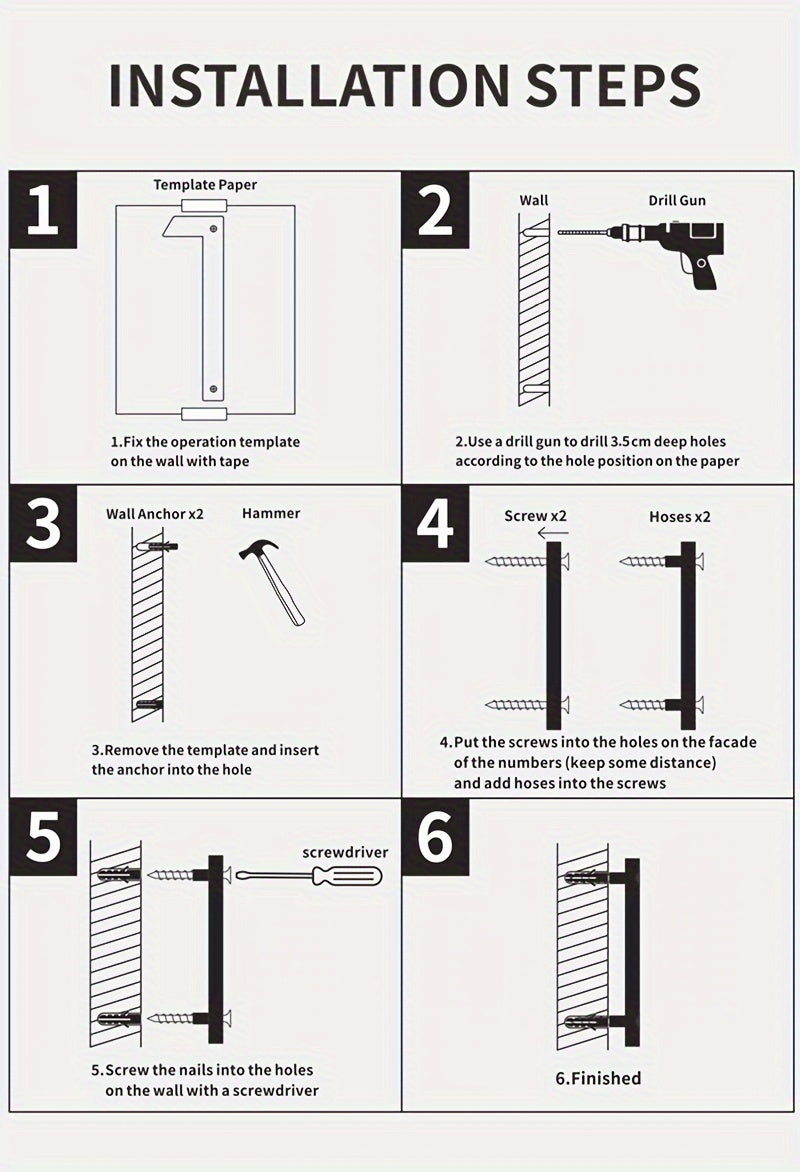 INSTALLATION STEPS

1

Template Paper

1.Fix the operation template on the wall with tape

2

Wall

Drill Gun

2.Use a drill gun to drill 3.5cm deep holes according to the hole position on the paper

3

Wall Anchor x2

Hammer

3.Remove the template and insert the anchor into the hole

4

Screw x2

Hoses x2

4.Put the screws into the holes on the facade of the numbers (keep some distance) and add hoses into the screws

5

screwdriver

5.Screw the nails into the holes on the wall with a screwdriver

6

6.Finished