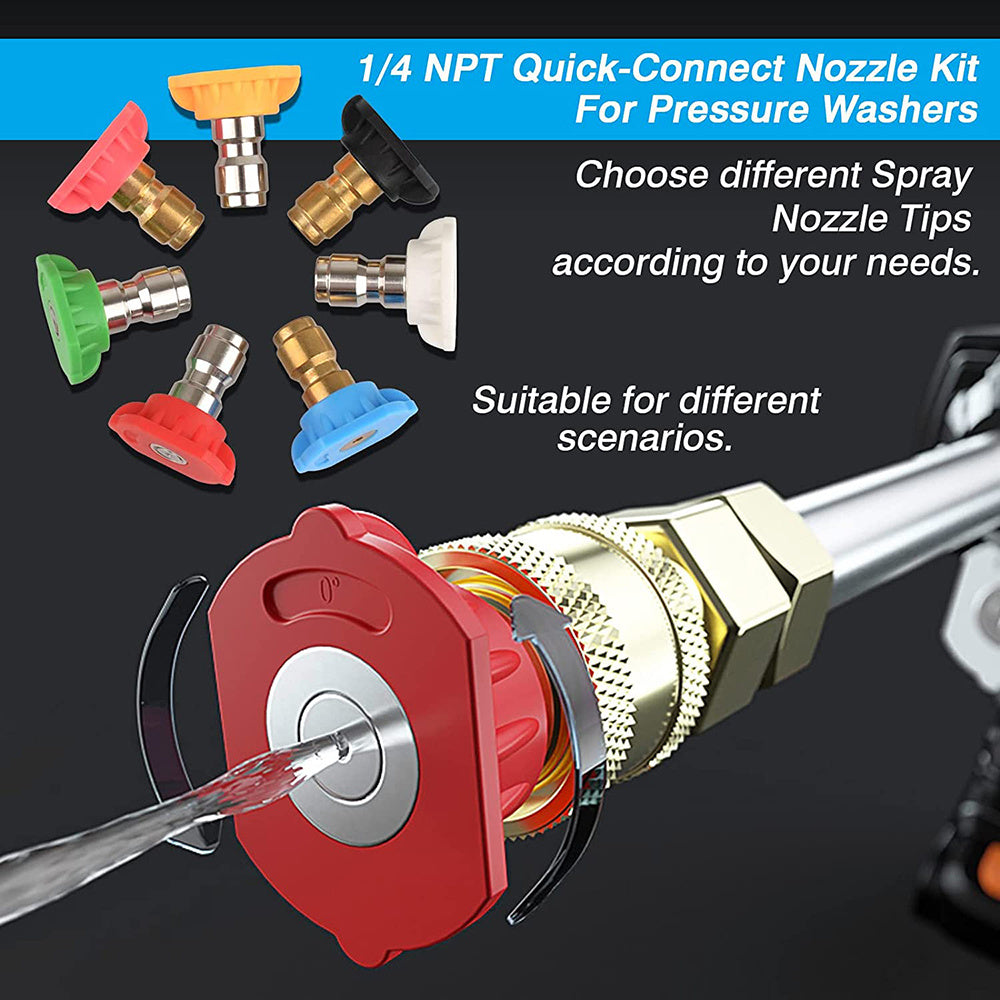 1/4 NPT Quick-Connect Nozzle Kit For Pressure Washers

Choose different Spray Nozzle Tips according to your needs.

Suitable for different scenarios.

0°