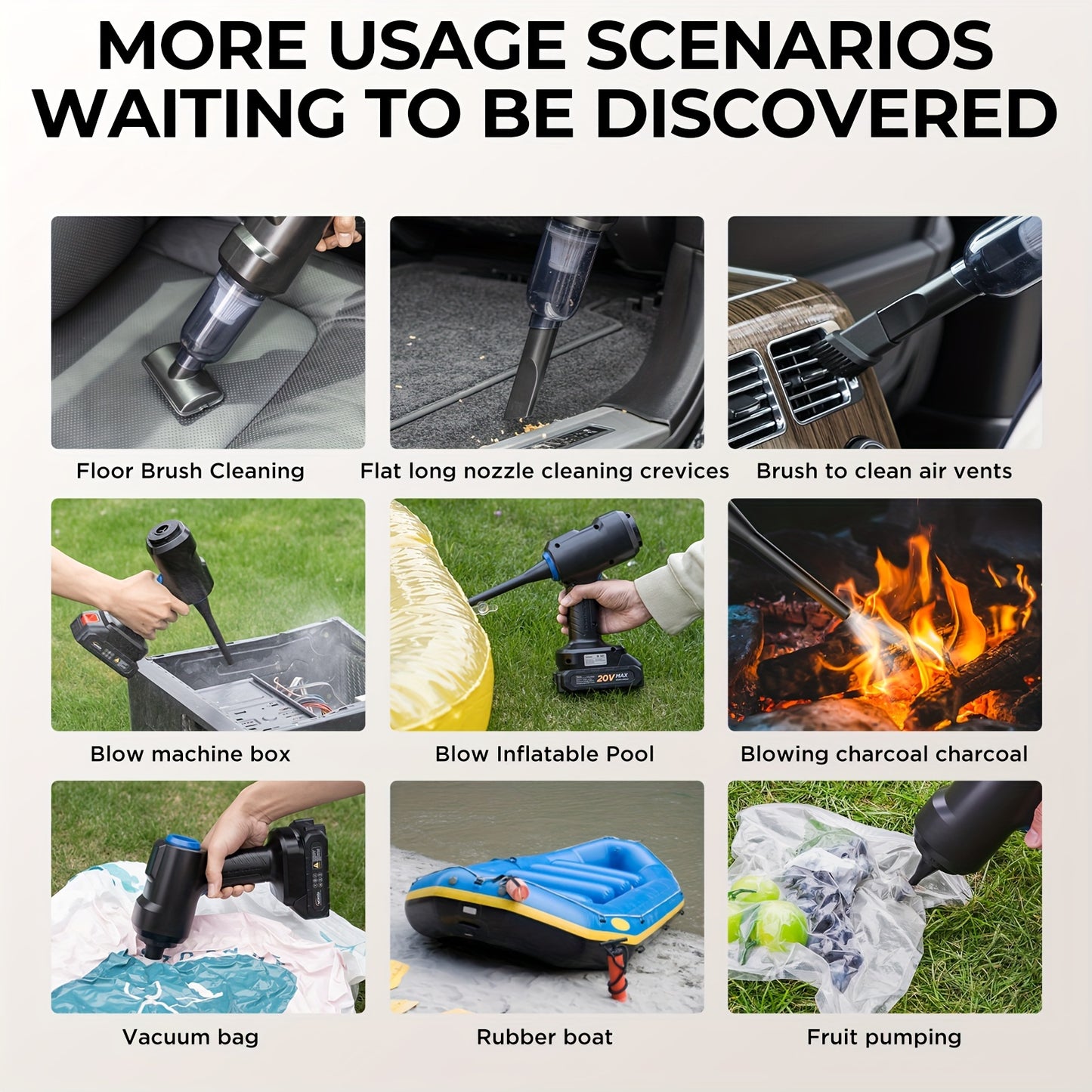 MORE USAGE SCENARIOS WAITING TO BE DISCOVERED

Floor Brush Cleaning

Flat long nozzle cleaning crevices

Brush to clean air vents

Blow machine box

20V MAX

Blow Inflatable Pool

Blowing charcoal charcoal

Vacuum bag

Rubber boat

Fruit pumping