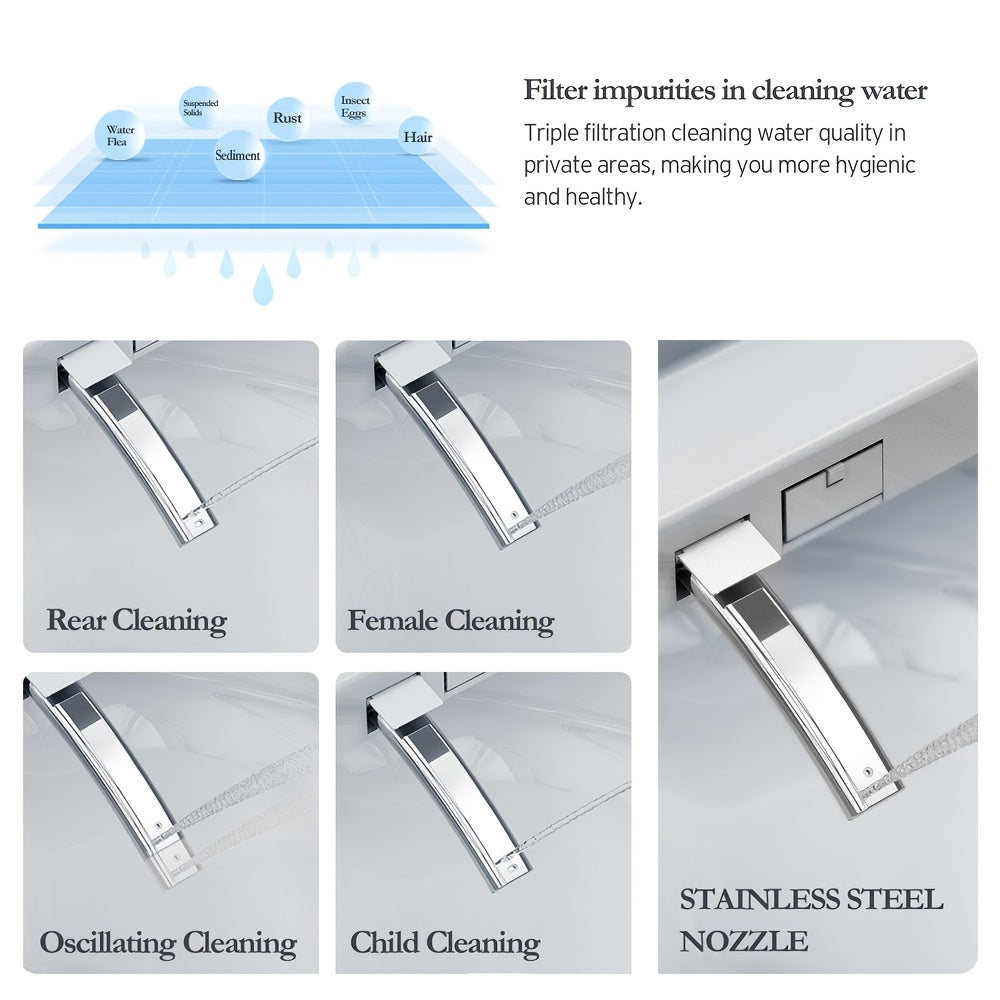 Water Flea

Suspended Solids

Sediment

Rust

Insect Eggs

Hair

Filter impurities in cleaning water

Triple filtration cleaning water quality in private areas, making you more hygienic and healthy.

Rear Cleaning

Female Cleaning

Oscillating Cleaning

Child Cleaning

STAINLESS STEEL NOZZLE